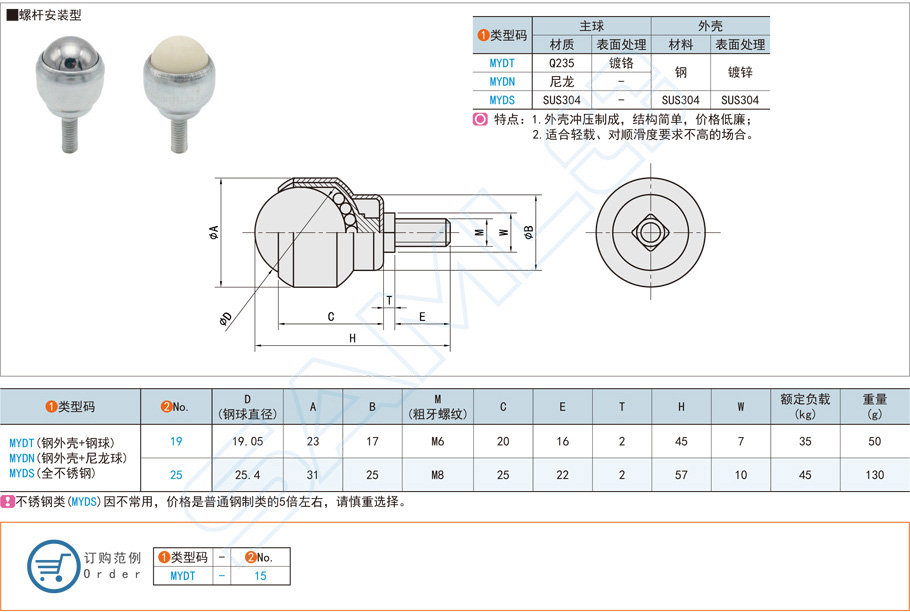 ■螺杆安装型

| ❶类型码 | 主球 材质 | 主球 表面处理 | 外壳 材料 | 外壳 表面处理 |
|---|---|---|---|---|
| MYDT | Q235 | 镀铬 | 钢 | 镀锌 |
| MYDN | 尼龙 | - | 钢 | 镀锌 |
| MYDS | SUS304 | - | SUS304 | SUS304 |

特点：1. 外壳冲压制成，结构简单，价格低廉；
2. 适合轻载、对顺滑度要求不高的场合。

ϕA ϕD C T E H M W ϕB

| ❶类型码 | ❷No. | D (钢球直径) | A | B | M (粗牙螺纹) | C | E | T | H | W | 额定负载 (kg) | 重量 (g) |
|---|---|---|---|---|---|---|---|---|---|---|---|---|
| MYDT(钢外壳+钢球) MYDN(钢外壳+尼龙球) MYDS(全不锈钢) | 19 | 19.05 | 23 | 17 | M6 | 20 | 16 | 2 | 45 | 7 | 35 | 50 |
| | 25 | 25.4 | 31 | 25 | M8 | 25 | 22 | 2 | 57 | 10 | 45 | 130 |

不锈钢类(MYDS)因不常用，价格是普通钢制类的5倍左右，请慎重选择。

订购范例 Order

| ❶类型码 | - | ❷No. |
|---|---|---|
| MYDT | - | 15 |