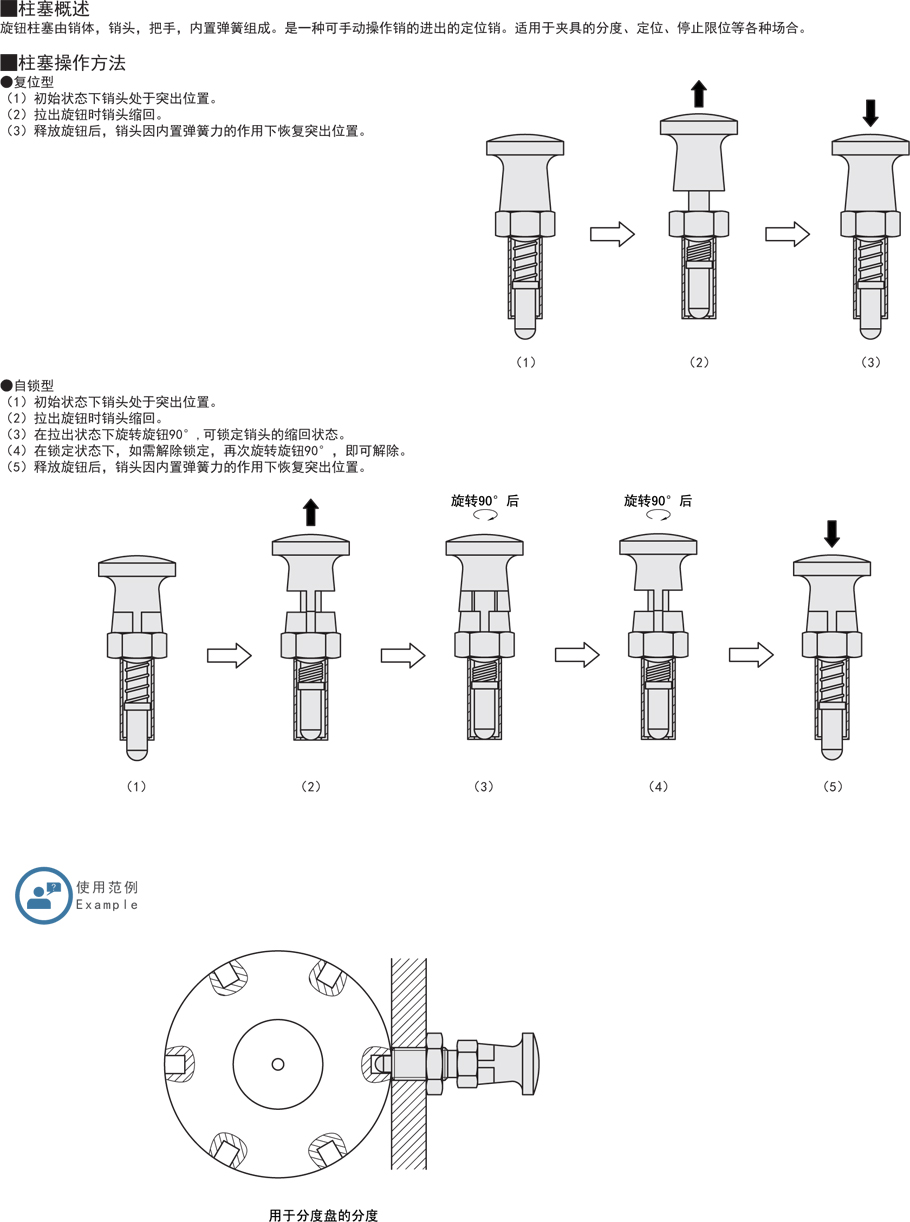 ■柱塞概述
旋钮柱塞由销体，销头，把手，内置弹簧组成。是一种可手动操作销的进出的定位销。适用于夹具的分度、定位、停止限位等各种场合。

■柱塞操作方法
●复位型
（1）初始状态下销头处于突出位置。
（2）拉出旋钮时销头缩回。
（3）释放旋钮后，销头因内置弹簧力的作用下恢复突出位置。

（1） （2） （3）

●自锁型
（1）初始状态下销头处于突出位置。
（2）拉出旋钮时销头缩回。
（3）在拉出状态下旋转旋钮90°，可锁定销头的缩回状态。
（4）在锁定状态下，如需解除锁定，再次旋转旋钮90°，即可解除。
（5）释放旋钮后，销头因内置弹簧力的作用下恢复突出位置。

旋转90°后 旋转90°后

（1） （2） （3） （4） （5）

使用范例
Example

用于分度盘的分度