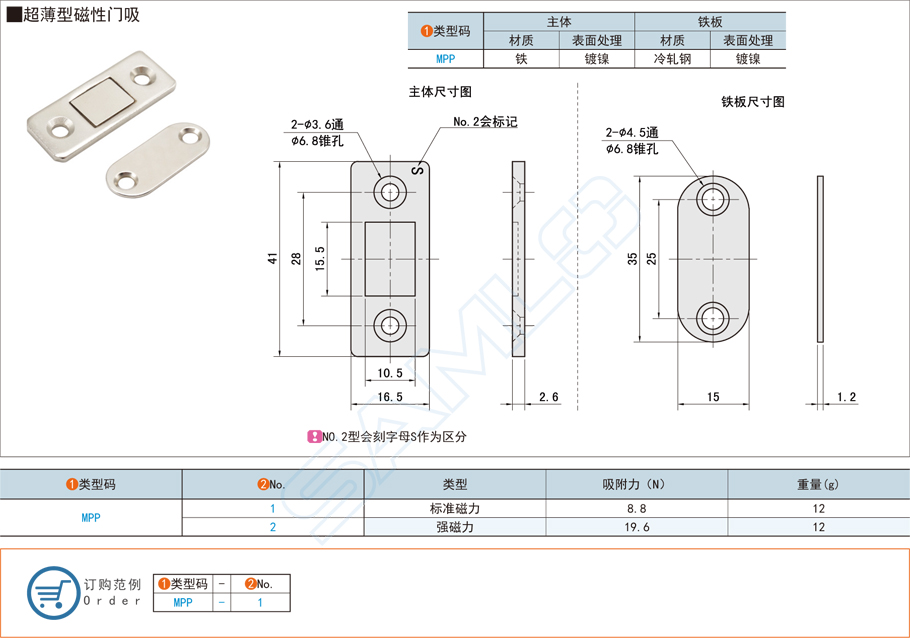 ■超薄型磁性门吸

| ❶类型码 | 主体 | | 铁板 | |
|---|---|---|---|---|
| | 材质 | 表面处理 | 材质 | 表面处理 |
| MPP | 铁 | 镀镍 | 冷轧钢 | 镀镍 |

主体尺寸图

2-φ3.6通
φ6.8锥孔

No.2会标记

S

41
28
15.5
10.5
16.5
2.6

铁板尺寸图

2-φ4.5通
φ6.8锥孔

35
25
15
1.2

NO.2型会刻字母S作为区分

| ❶类型码 | ❷No. | 类型 | 吸附力（N） | 重量(g) |
|---|---|---|---|---|
| MPP | 1 | 标准磁力 | 8.8 | 12 |
| | 2 | 强磁力 | 19.6 | 12 |

订购范例
Order

| ❶类型码 | - | ❷No. |
|---|---|---|
| MPP | - | 1 |