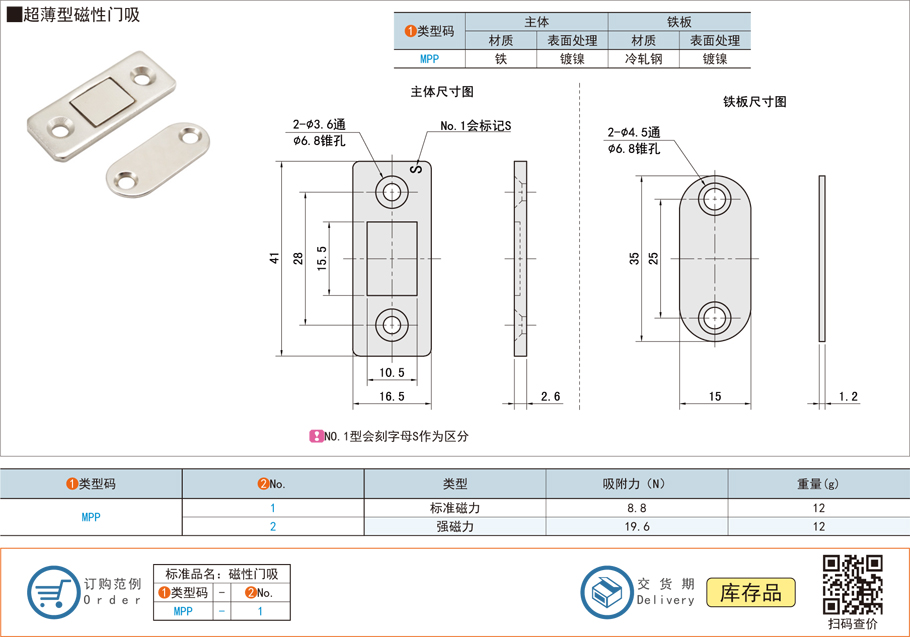 ■超薄型磁性门吸

| ❶类型码 | 主体 | | 铁板 | |
|---|---|---|---|---|
| | 材质 | 表面处理 | 材质 | 表面处理 |
| MPP | 铁 | 镀镍 | 冷轧钢 | 镀镍 |

主体尺寸图

2-φ3.6通
φ6.8锥孔
No.1会标记S
S
41
28
15.5
10.5
16.5
2.6

铁板尺寸图

2-φ4.5通
φ6.8锥孔
35
25
15
1.2

NO.1型会刻字母S作为区分

| ❶类型码 | ❷No. | 类型 | 吸附力（N） | 重量(g) |
|---|---|---|---|---|
| MPP | 1 | 标准磁力 | 8.8 | 12 |
| | 2 | 强磁力 | 19.6 | 12 |

订购范例
Order

| 标准品名：磁性门吸 | | |
|---|---|---|
| ❶类型码 | - | ❷No. |
| MPP | - | 1 |

交货期
Delivery
库存品
扫码查价